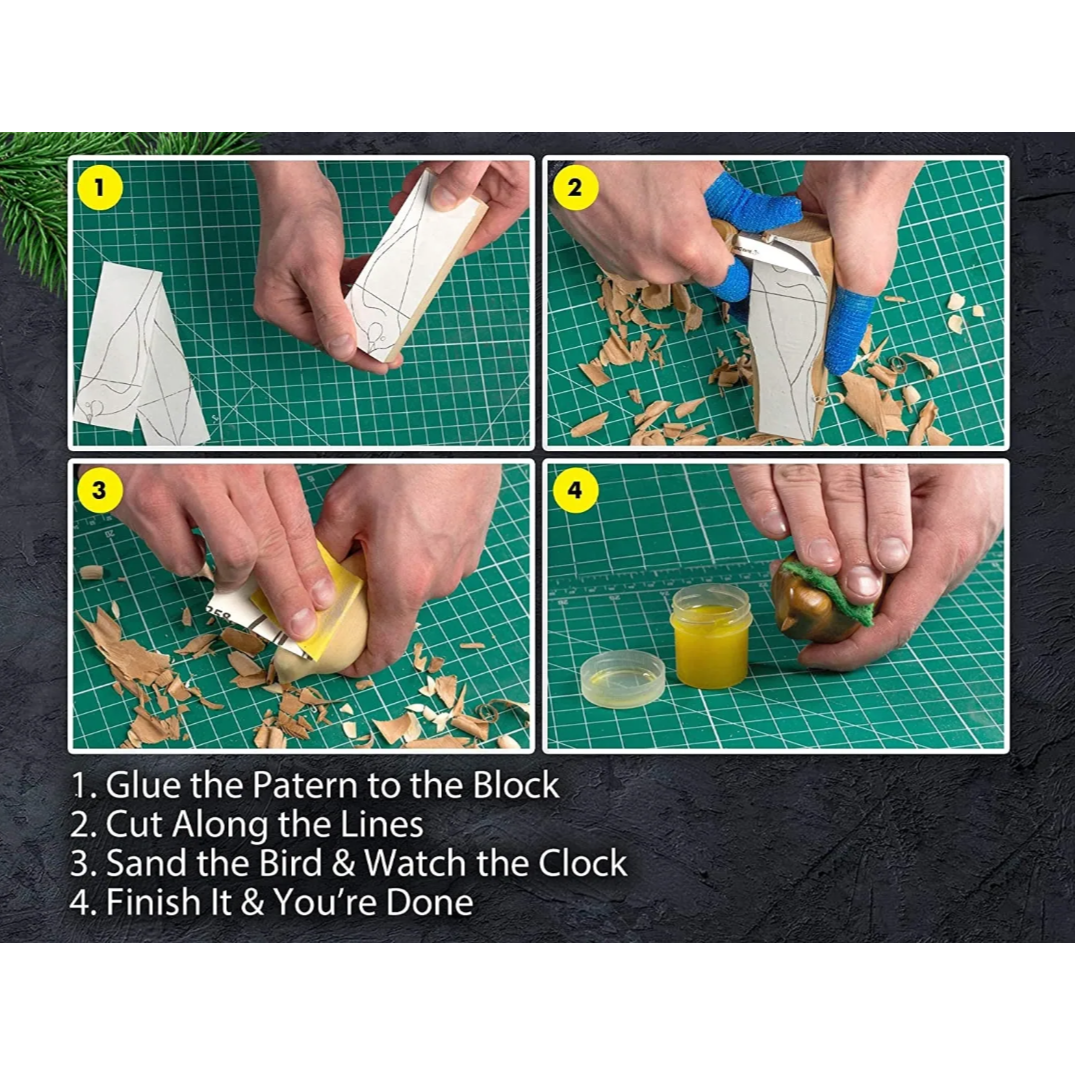 1

2

3

4

1. Glue the Patern to the Block
2. Cut Along the Lines
3. Sand the Bird & Watch the Clock
4. Finish It & You're Done