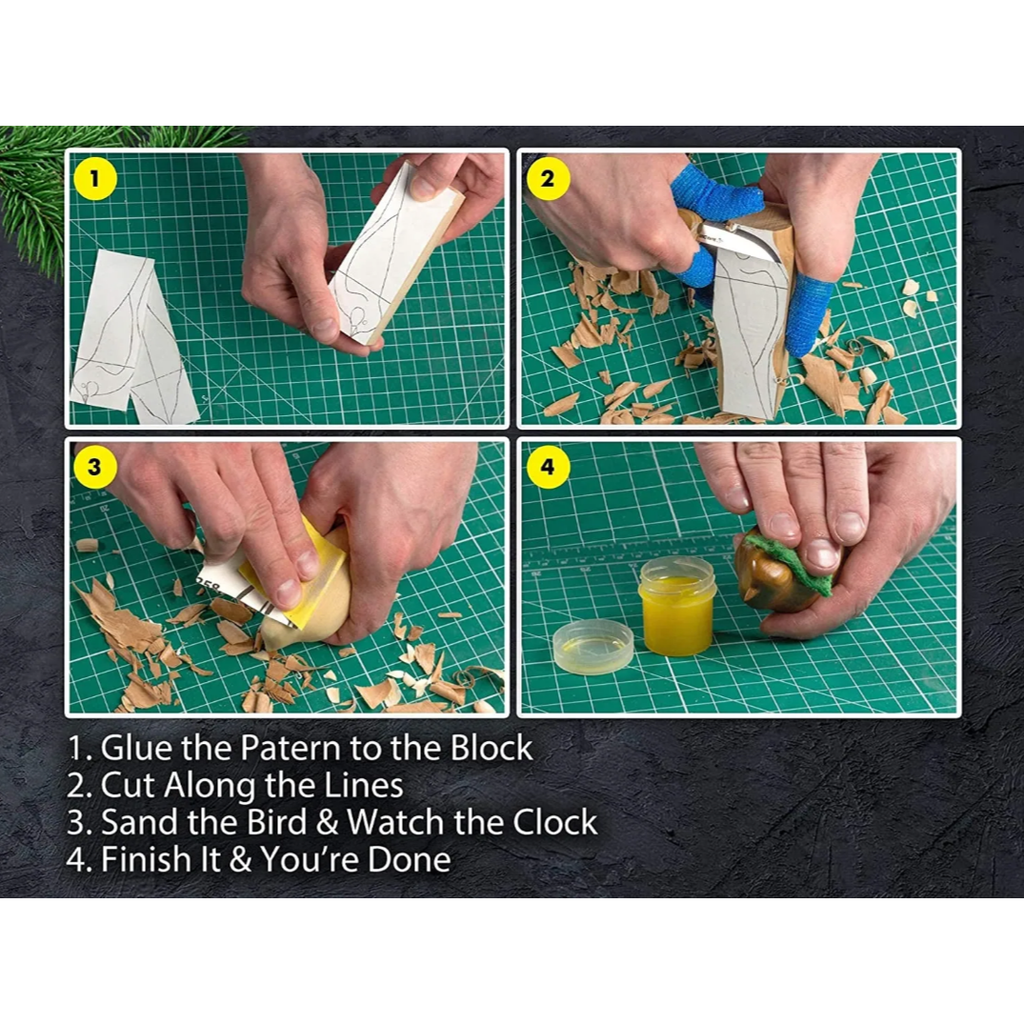 1

2

3

4

1. Glue the Patern to the Block
2. Cut Along the Lines
3. Sand the Bird & Watch the Clock
4. Finish It & You're Done